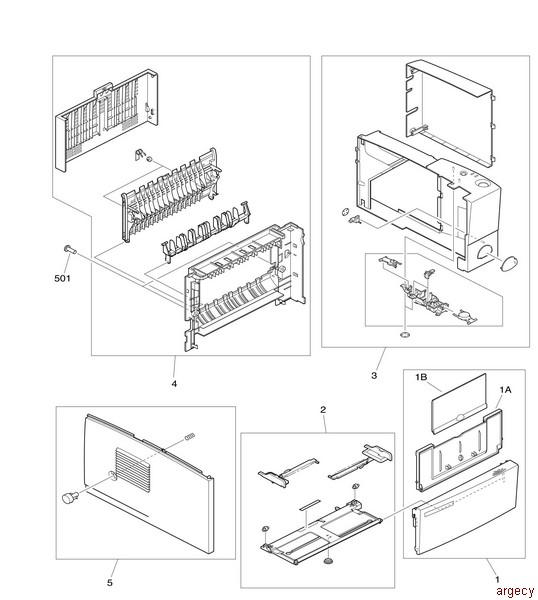 501

4

3

1B

1A

2

5

1

argecy