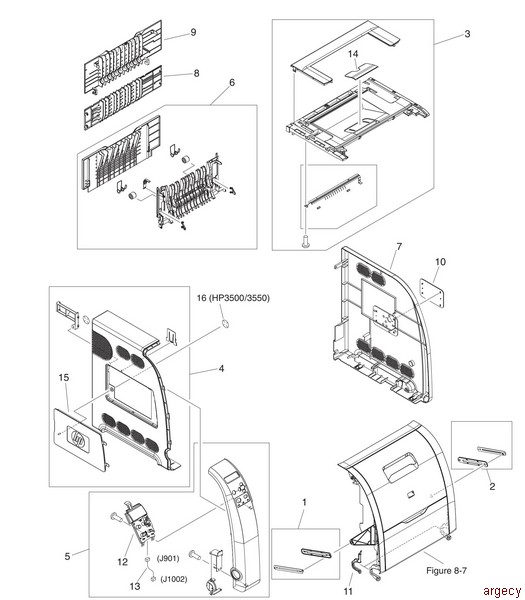 9
8
6
3
14
7
10
16 (HP3500/3550)
4
15
2
1
5
12
(J901)
13
(J1002)
11
Figure 8-7
argecy