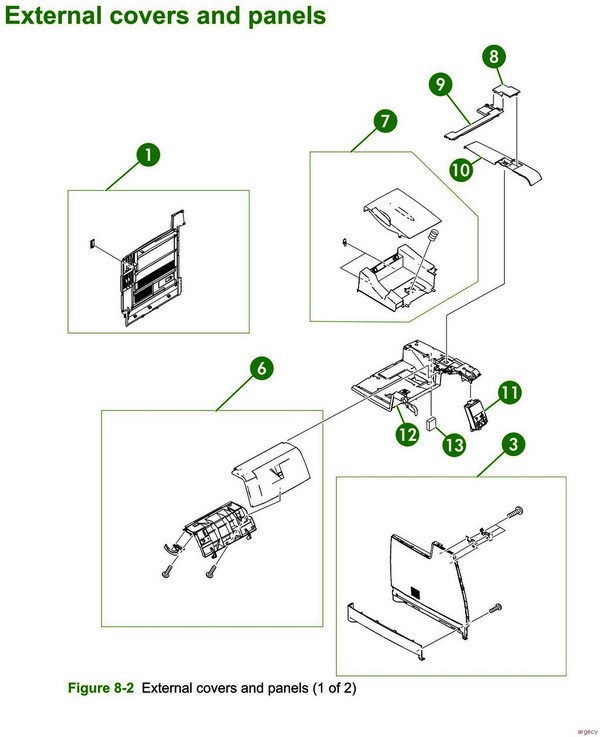 External covers and panels

8
9
7
10
1
6
11
12
13
3

Figure 8-2 External covers and panels (1 of 2)

argecy