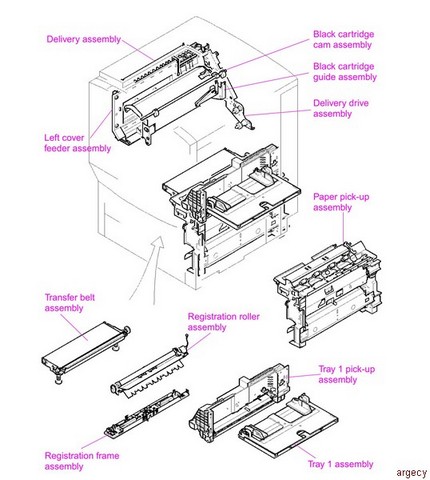 Delivery assembly

Black cartridge cam assembly

Black cartridge guide assembly

Delivery drive assembly

Left cover feeder assembly

Paper pick-up assembly

Transfer belt assembly

Registration roller assembly

Tray 1 pick-up assembly

Registration frame assembly

Tray 1 assembly

argecy