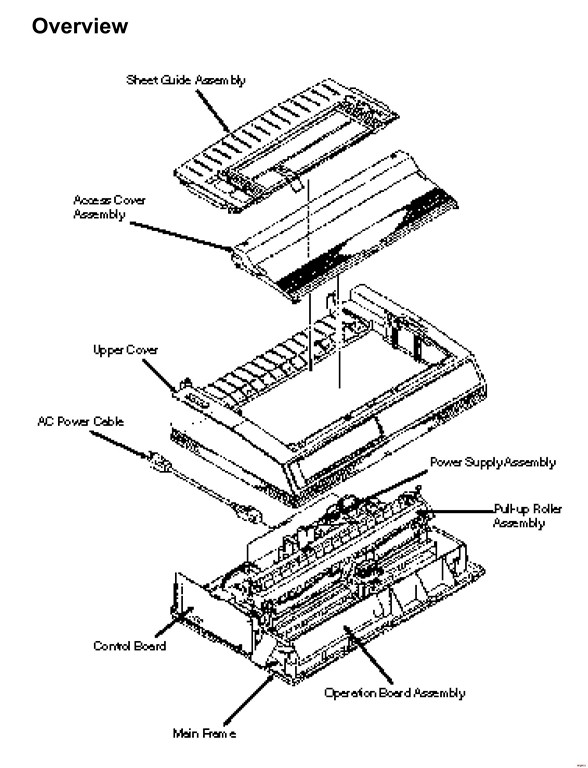 Overview

Sheet Guide Assembly

Access Cover Assembly

Upper Cover

AC Power Cable

Power Supply Assembly

Pull-up Roller Assembly

Control Board

Operation Board Assembly

Main Frame