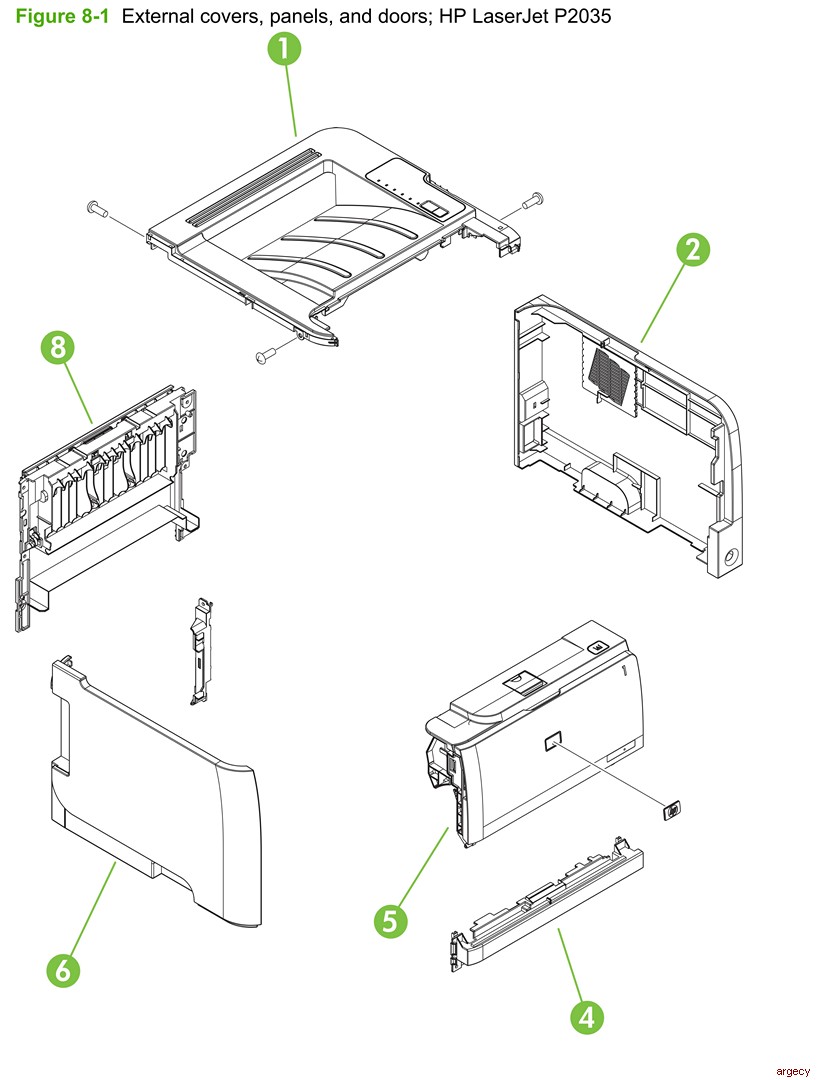 Figure 8-1 External covers, panels, and doors; HP LaserJet P2035

1

2

8

5

6

4

argecy