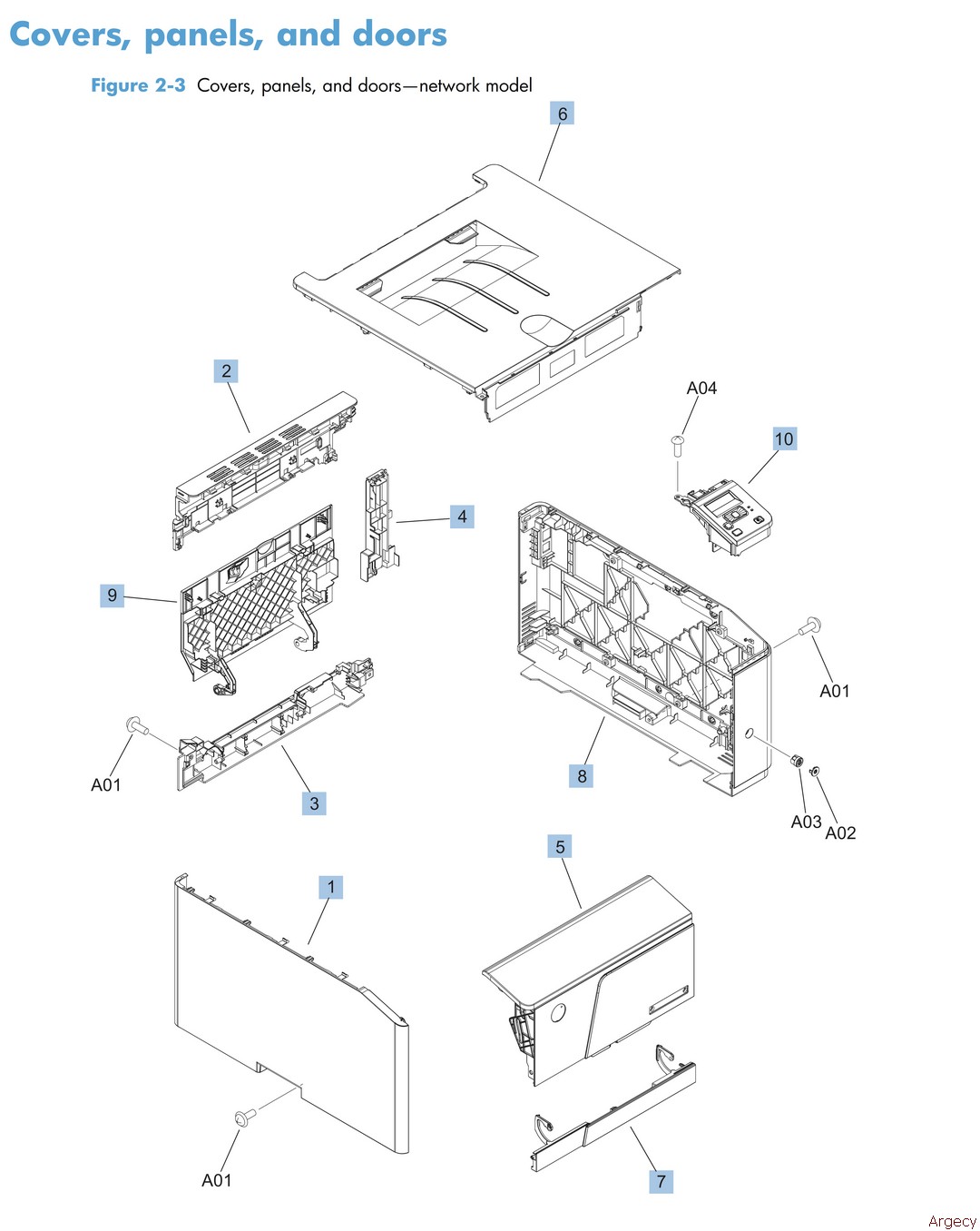 Covers, panels, and doors

Figure 2-3 Covers, panels, and doors—network model

6

2

A04

10

4

9

A01

A01

3

8

A03

A02

5

1

A01

7

Argecy