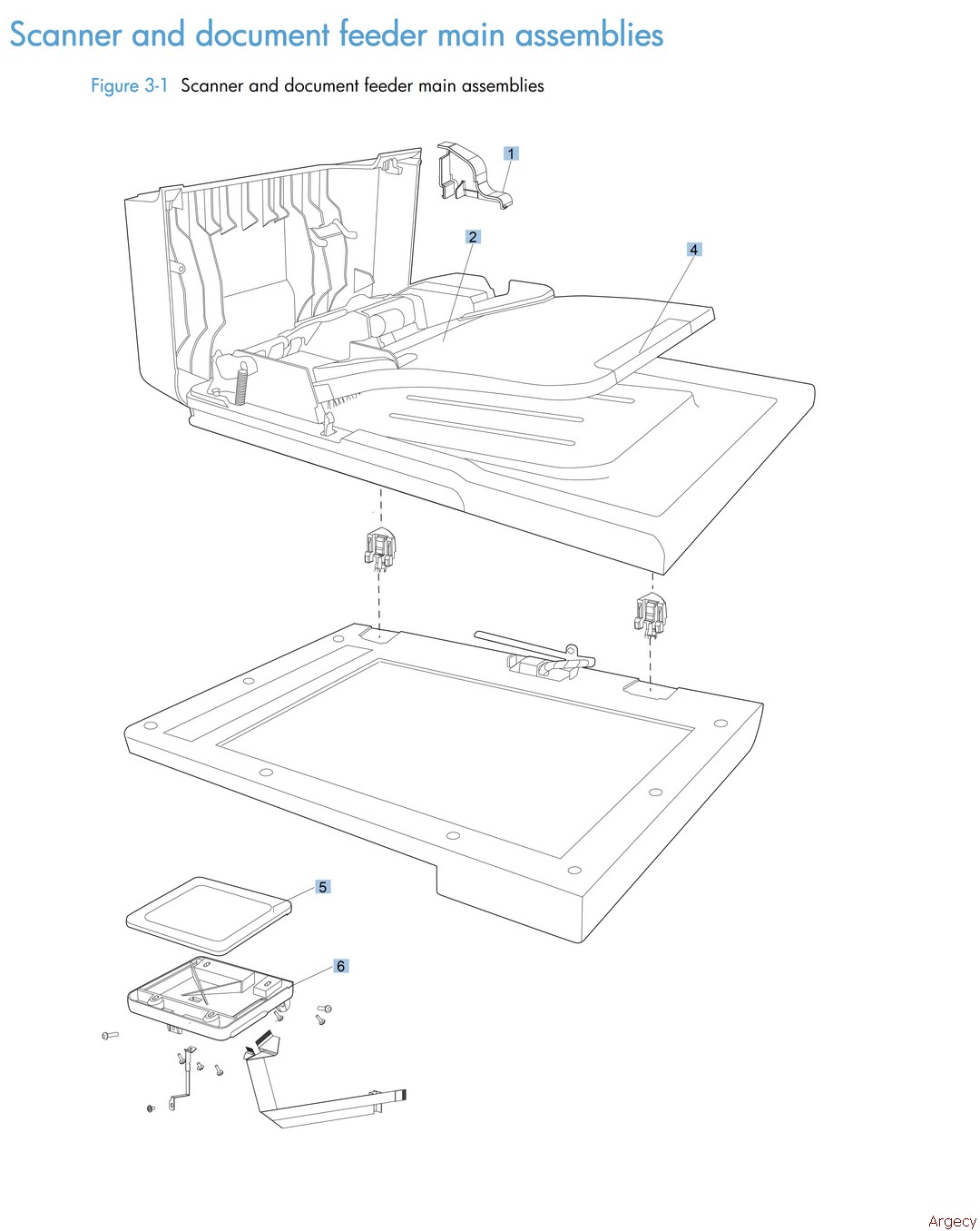 Scanner and document feeder main assemblies

Figure 3-1 Scanner and document feeder main assemblies

1

2

4

5

6

Argecy