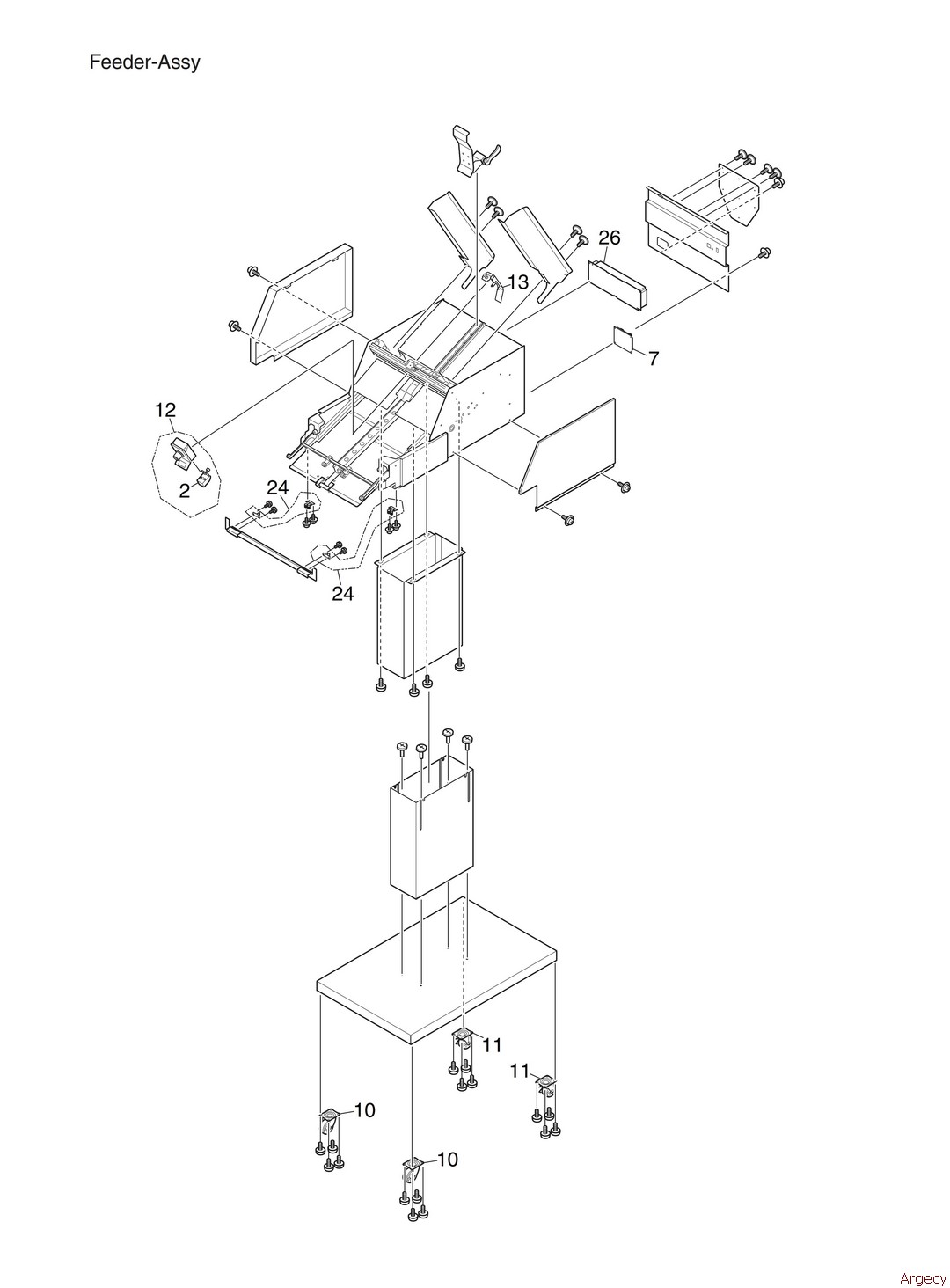 Feeder-Assy

26

13

7

12

2

24

24

11

11

10

10

Argecy